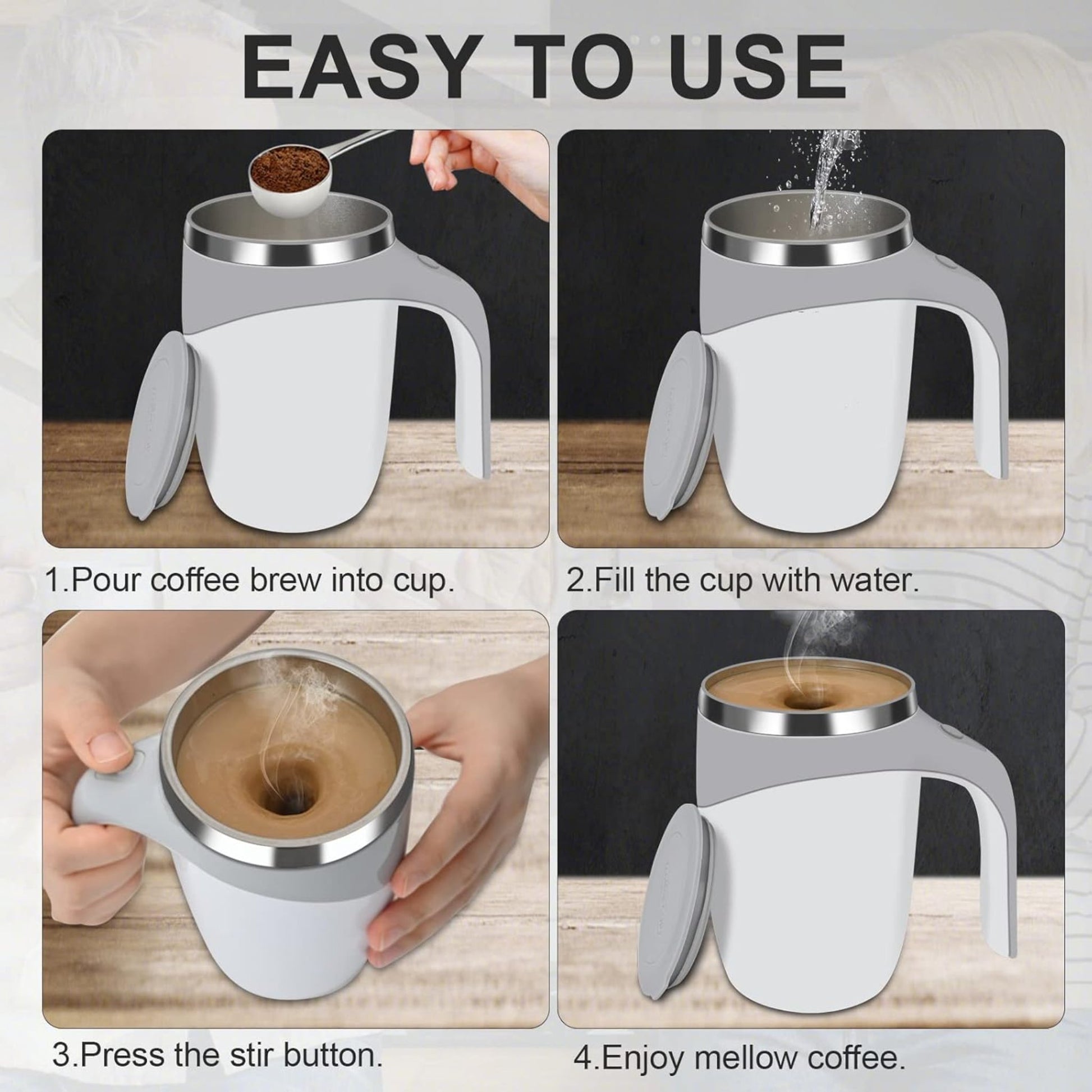 EASY TO USE

1.Pour coffee brew into cup.

2.Fill the cup with water.

3.Press the stir button.

4.Enjoy mellow coffee.